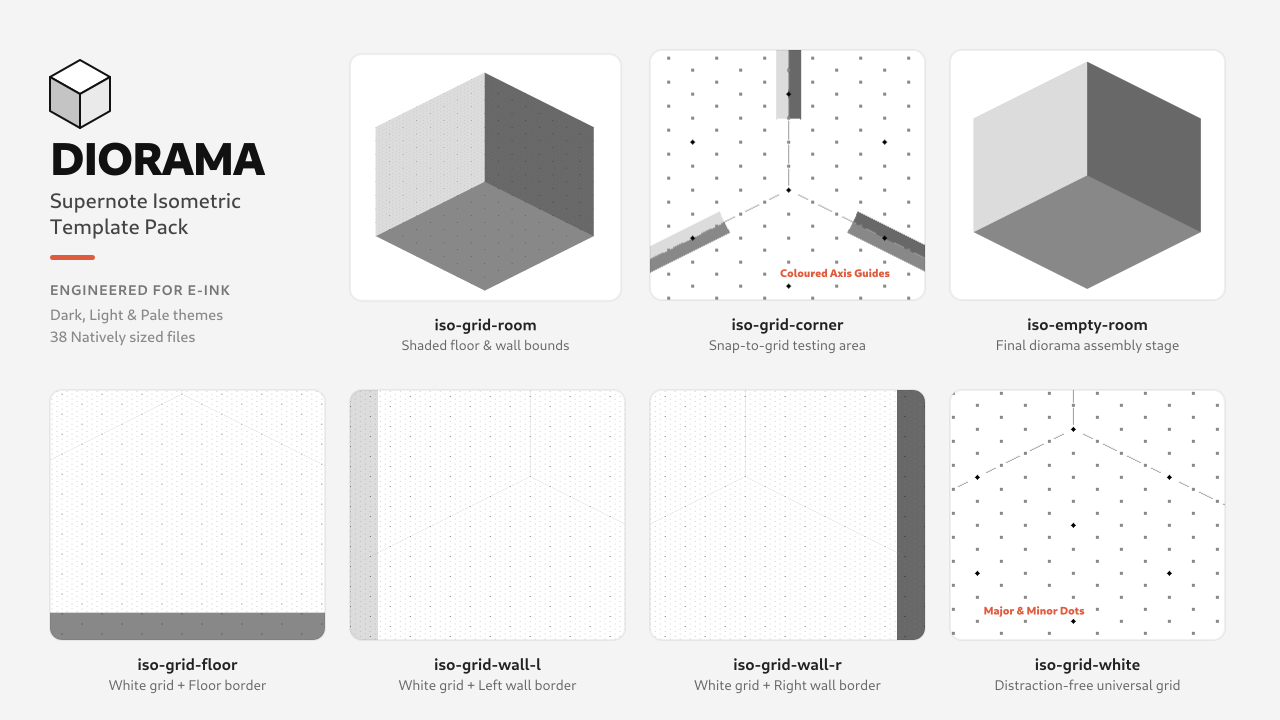 DIORAMA

Supernote Isometric Template Pack

ENGINEERED FOR E-INK

Dark, Light & Pale themes
38 Natively sized files

iso-grid-room
Shaded floor & wall bounds

Coloured Axis Guides

iso-grid-corner
Snap-to-grid testing area

iso-empty-room
Final diorama assembly stage

iso-grid-floor
White grid + Floor border

iso-grid-wall-l
White grid + Left wall border

iso-grid-wall-r
White grid + Right wall border

Major & Minor Dots

iso-grid-white
Distraction-free universal grid